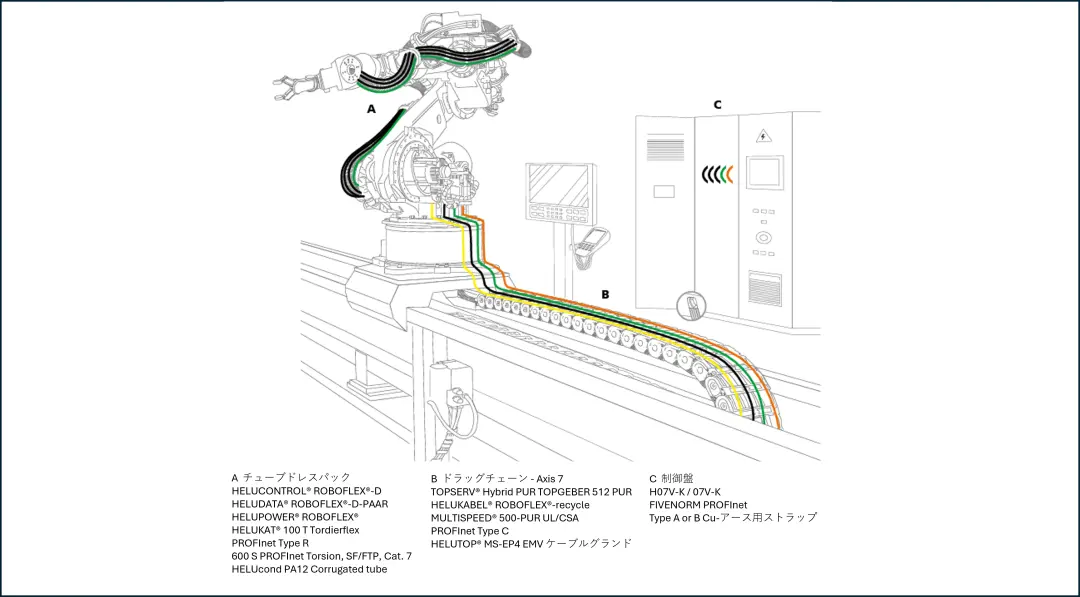 A

C

B

A チューブドレスパック
HELUCONTROL® ROBOFLEX®-D
HELUDATA® ROBOFLEX®-D-PAAR
HELUPOWER® ROBOFLEX®
HELUKAT® 100 T Tordierflex
PROFInet Type R
600 S PROFInet Torsion, SF/FTP, Cat. 7
HELUcond PA12 Corrugated tube

B ドラッグチェーン - Axis 7
TOPSERV® Hybrid PUR TOPGEBER 512 PUR
HELUKABEL® ROBOFLEX®-recycle
MULTISPEED® 500-PUR UL/CSA
PROFInet Type C
HELUTOP® MS-EP4 EMV ケーブルグランド

C 制御盤
H07V-K / 07V-K
FIVENORM PROFInet
Type A or B Cu-アース用ストラップ