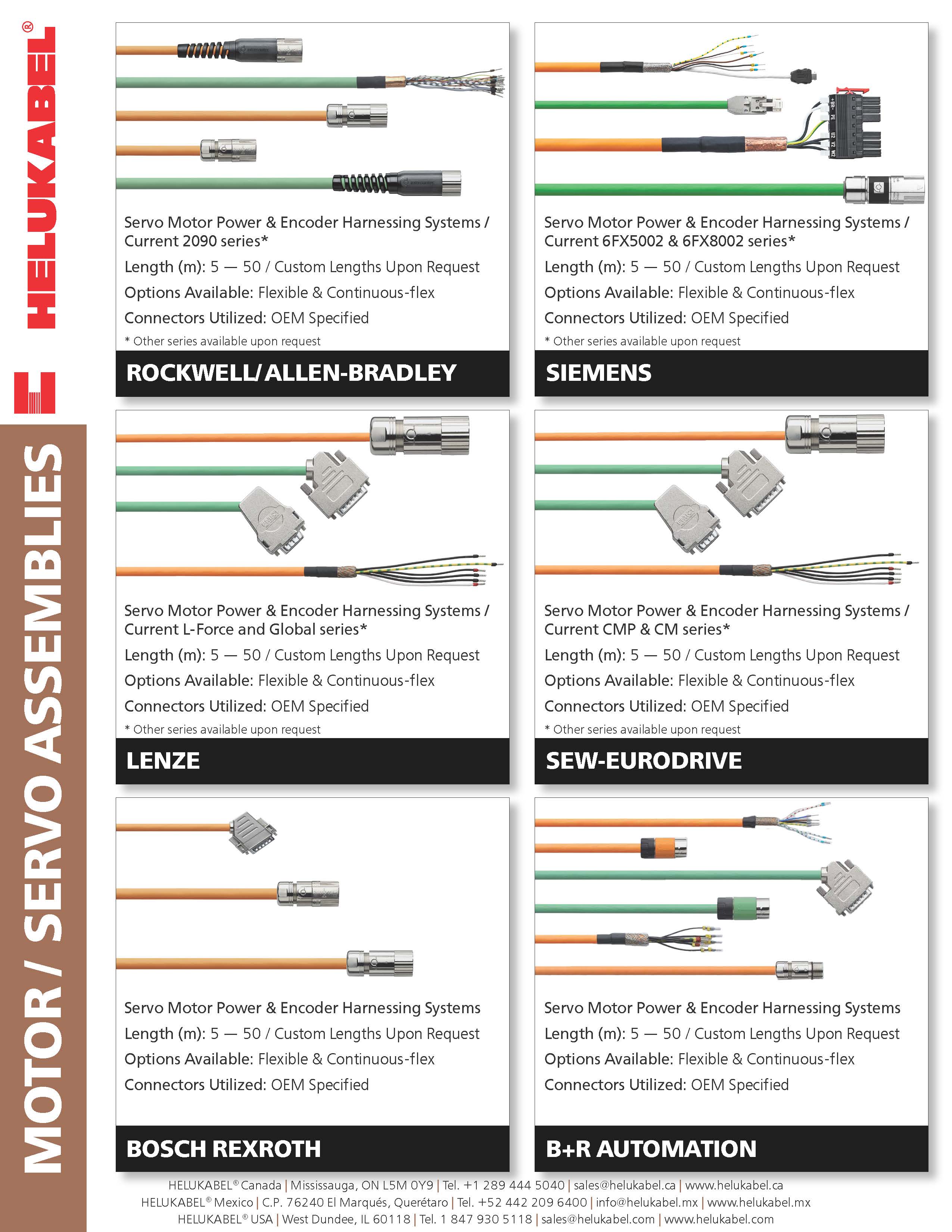 HELUKABEL®

MOTOR / SERVO ASSEMBLIES

Servo Motor Power & Encoder Harnessing Systems / Current 2090 series*

Length (m): 5 — 50 / Custom Lengths Upon Request

Options Available: Flexible & Continuous-flex

Connectors Utilized: OEM Specified

* Other series available upon request

ROCKWELL/ ALLEN-BRADLEY

+BR- PE U2 V2 W2

Servo Motor Power & Encoder Harnessing Systems / Current 6FX5002 & 6FX8002 series*

Length (m): 5 — 50 / Custom Lengths Upon Request

Options Available: Flexible & Continuous-flex

Connectors Utilized: OEM Specified

* Other series available upon request

SIEMENS

Servo Motor Power & Encoder Harnessing Systems / Current L-Force and Global series*

Length (m): 5 — 50 / Custom Lengths Upon Request

Options Available: Flexible & Continuous-flex

Connectors Utilized: OEM Specified

* Other series available upon request

LENZE

Servo Motor Power & Encoder Harnessing Systems / Current CMP & CM series*

Length (m): 5 — 50 / Custom Lengths Upon Request

Options Available: Flexible & Continuous-flex

Connectors Utilized: OEM Specified

* Other series available upon request

SEW-EURODRIVE

Servo Motor Power & Encoder Harnessing Systems

Length (m): 5 — 50 / Custom Lengths Upon Request

Options Available: Flexible & Continuous-flex

Connectors Utilized: OEM Specified

BOSCH REXROTH

Servo Motor Power & Encoder Harnessing Systems

Length (m): 5 — 50 / Custom Lengths Upon Request

Options Available: Flexible & Continuous-flex

Connectors Utilized: OEM Specified

B+R AUTOMATION

HELUKABEL® Canada | Mississauga, ON L5M 0Y9 | Tel. +1 289 444 5040 | sales@helukabel.ca | www.helukabel.ca
HELUKABEL® Mexico | C.P. 76240 El Marqués, Querétaro | Tel. +52 442 209 6400 | info@helukabel.mx | www.helukabel.mx
HELUKABEL® USA | West Dundee, IL 60118 | Tel. 1 847 930 5118 | sales@helukabel.com | www.helukabel.com