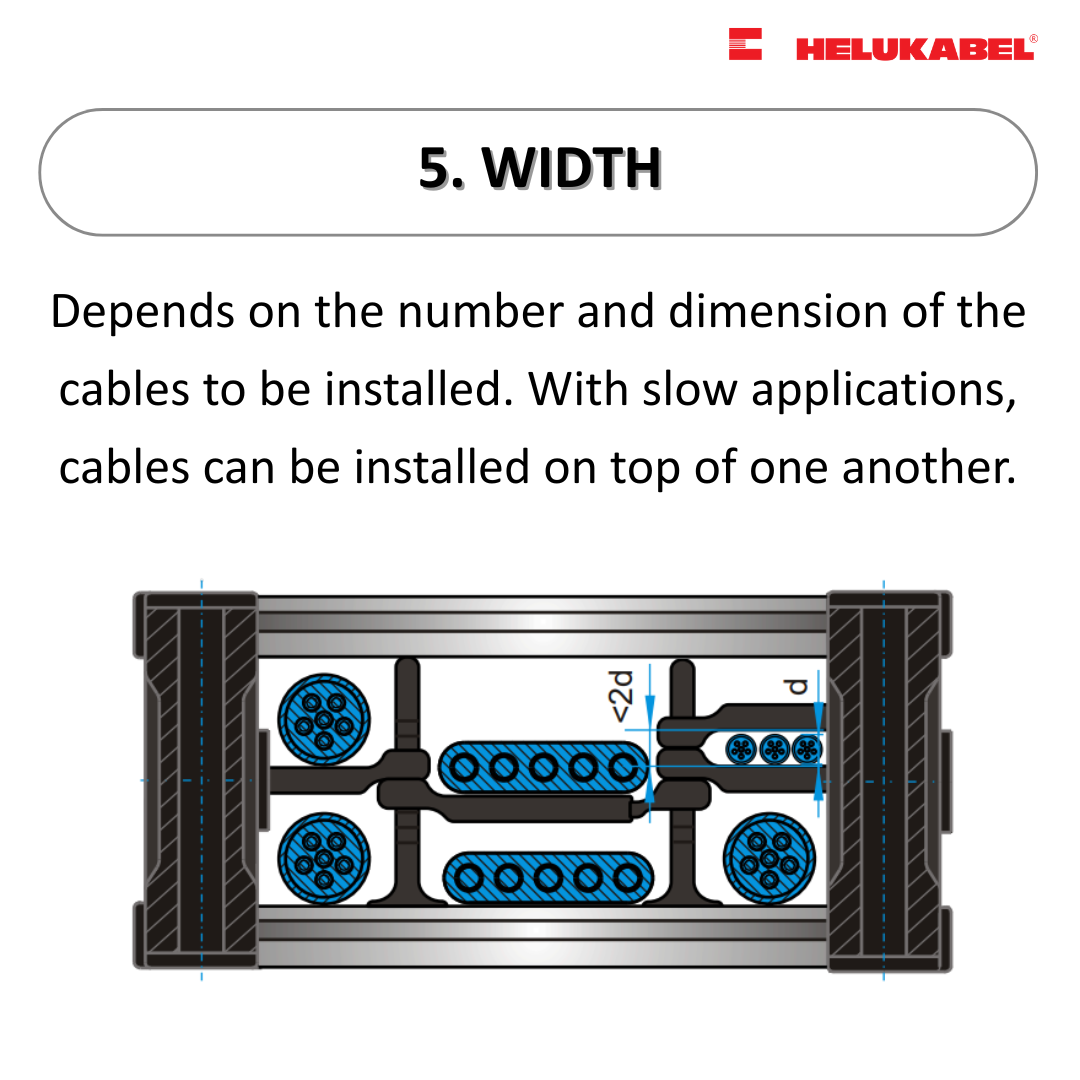 HELUKABEL®

5. WIDTH

Depends on the number and dimension of the cables to be installed. With slow applications, cables can be installed on top of one another.

<2d

d