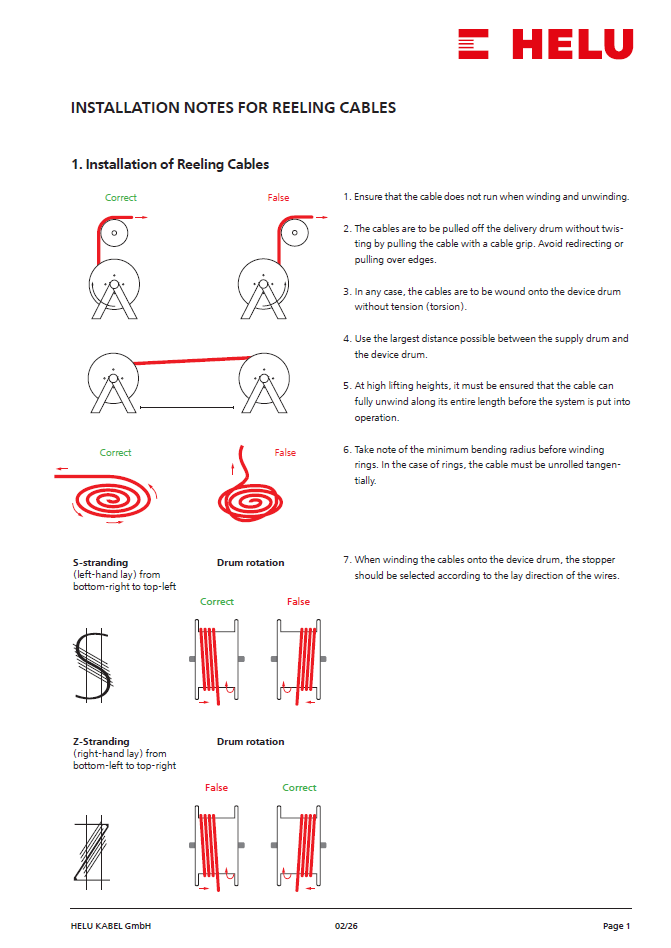 HELU

INSTALLATION NOTES FOR REELING CABLES

1. Installation of Reeling Cables

Correct

False

Correct

False

S-stranding
(left-hand lay) from bottom-right to top-left

Drum rotation

Correct

False

Z-Stranding
(right-hand lay) from bottom-left to top-right

Drum rotation

False

Correct

1. Ensure that the cable does not run when winding and unwinding.

2. The cables are to be pulled off the delivery drum without twisting by pulling the cable with a cable grip. Avoid redirecting or pulling over edges.

3. In any case, the cables are to be wound onto the device drum without tension (torsion).

4. Use the largest distance possible between the supply drum and the device drum.

5. At high lifting heights, it must be ensured that the cable can fully unwind along its entire length before the system is put into operation.

6. Take note of the minimum bending radius before winding rings. In the case of rings, the cable must be unrolled tangentially.

7. When winding the cables onto the device drum, the stopper should be selected according to the lay direction of the wires.

HELU KABEL GmbH

02/26

Page 1