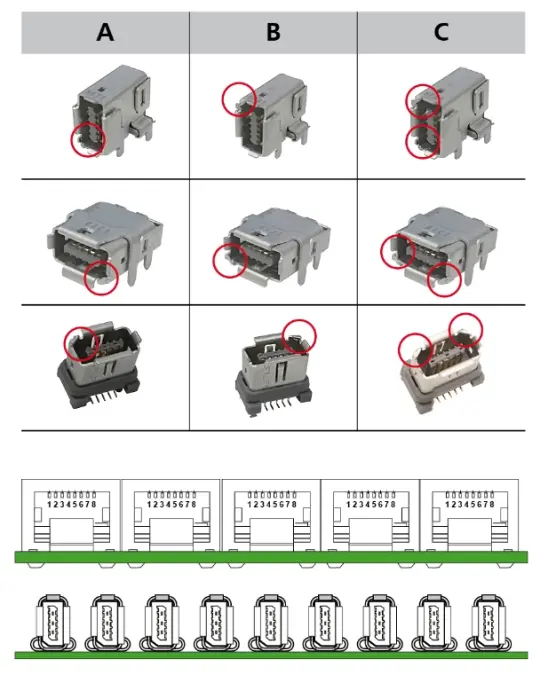 | A | B | C |
|---|---|---|
| | | |
| | | |
| | | |

12345678
12345678
12345678
12345678
12345678